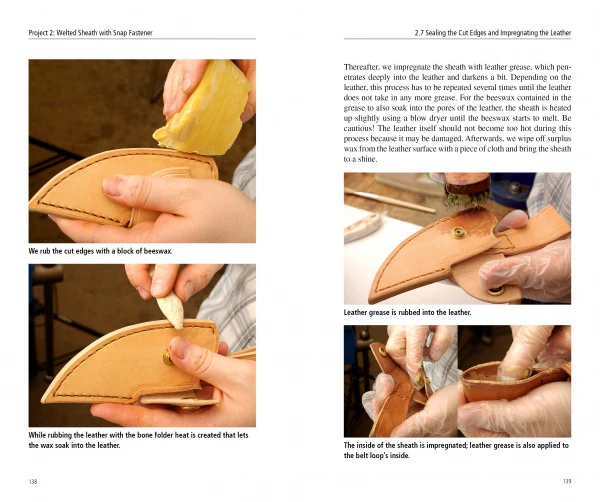 Project 2: Welted Sheath with Snap Fastener

We rub the cut edges with a block of beeswax.

While rubbing the leather with the bone folder heat is created that lets the wax soak into the leather.

138

2.7 Sealing the Cut Edges and Impregnating the Leather

Thereafter, we impregnate the sheath with leather grease, which penetrates deeply into the leather and darkens a bit. Depending on the leather, this process has to be repeated several times until the leather does not take in any more grease. For the beeswax contained in the grease to also soak into the pores of the leather, the sheath is heated up slightly using a blow dryer until the beeswax starts to melt. Be cautious! The leather itself should not become too hot during this process because it may be damaged. Afterwards, we wipe off surplus wax from the leather surface with a piece of cloth and bring the sheath to a shine.

Leather grease is rubbed into the leather.

The inside of the sheath is impregnated; leather grease is also applied to the belt loop's inside.

139